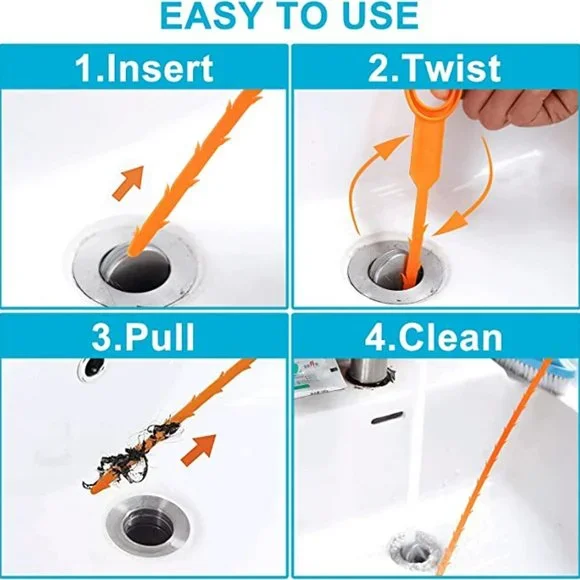 EASY TO USE

1.Insert

2.Twist

3.Pull

4.Clean